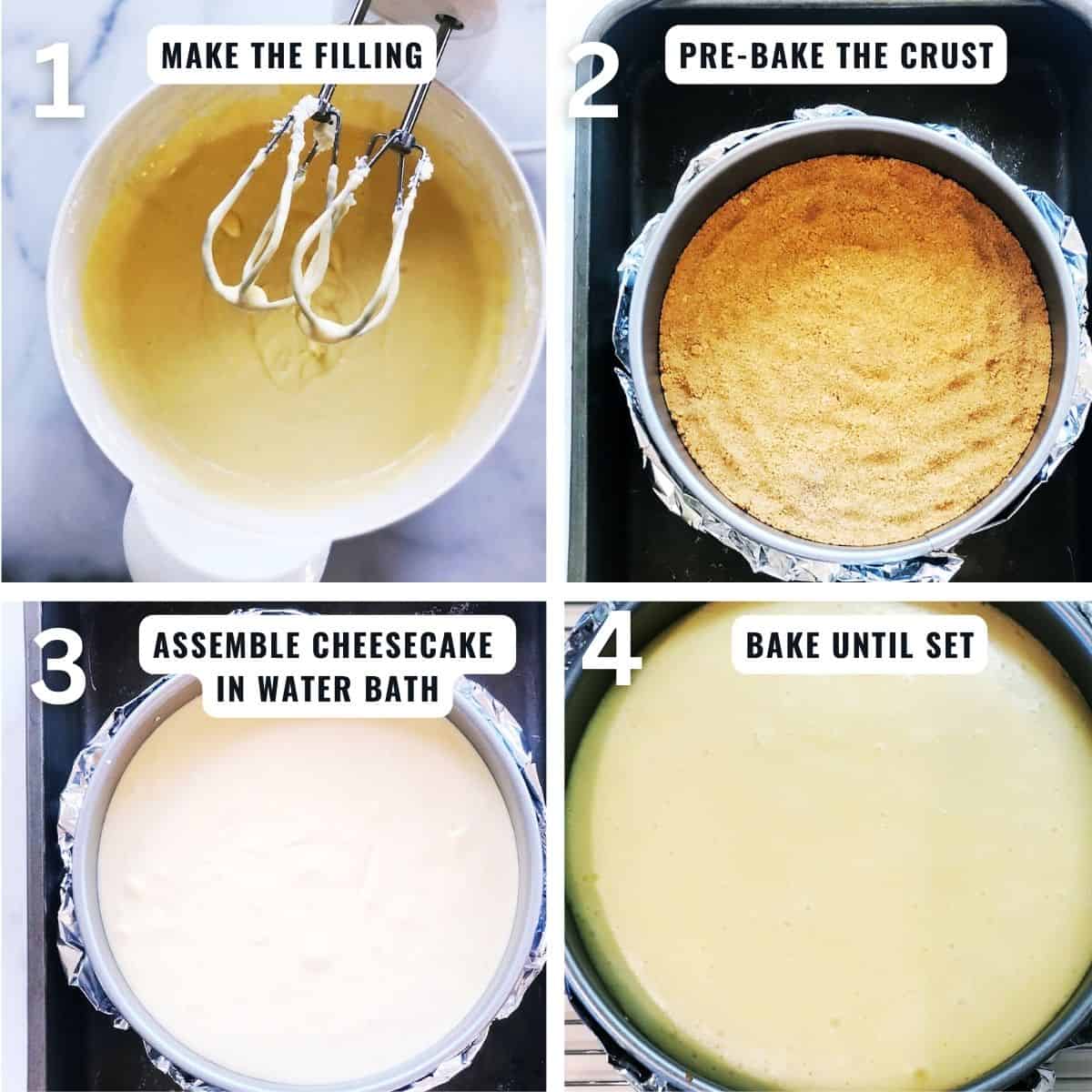 1
MAKE THE FILLING

2
PRE-BAKE THE CRUST

3
ASSEMBLE CHEESECAKE IN WATER BATH

4
BAKE UNTIL SET