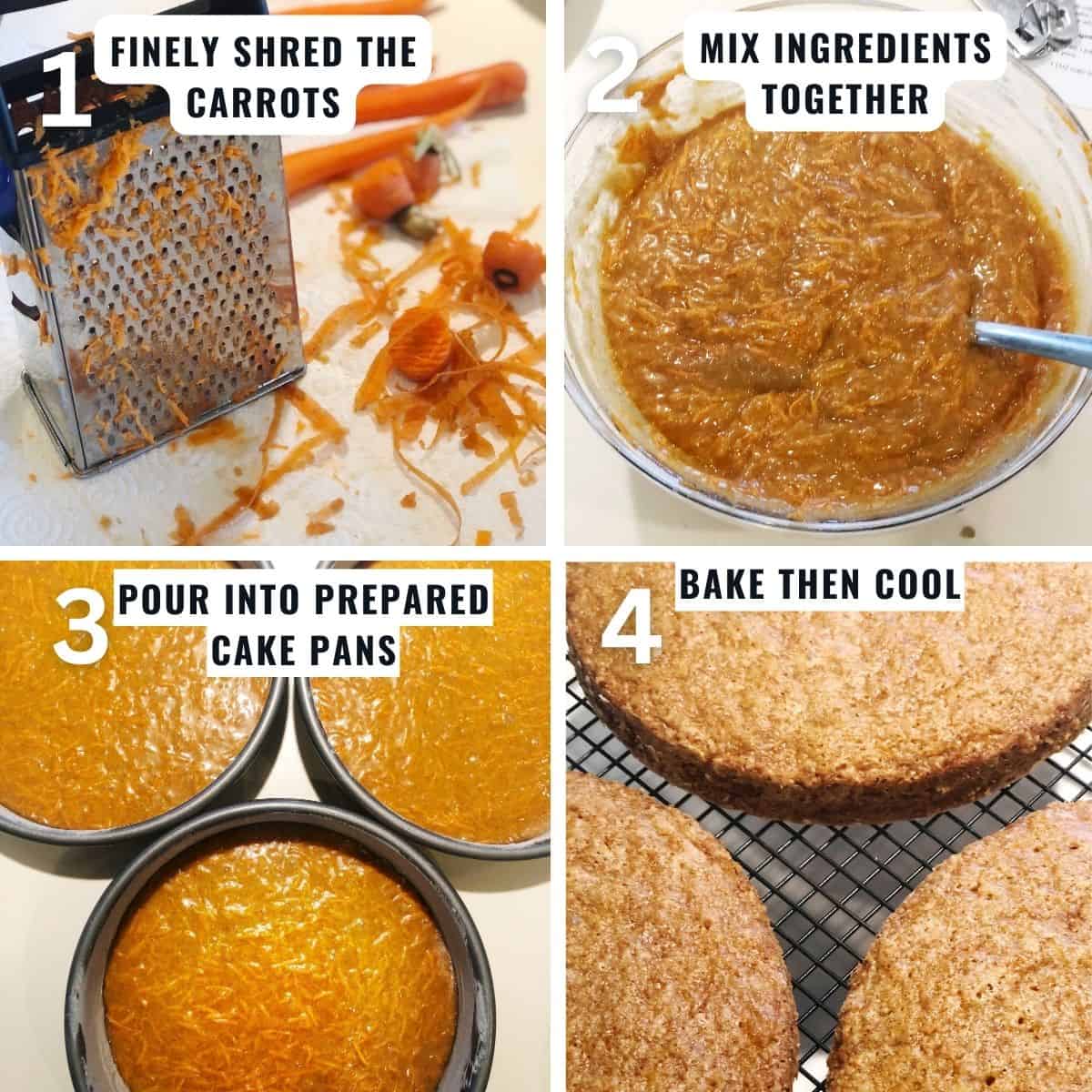 1 FINELY SHRED THE CARROTS

2 MIX INGREDIENTS TOGETHER

3 POUR INTO PREPARED CAKE PANS

4 BAKE THEN COOL