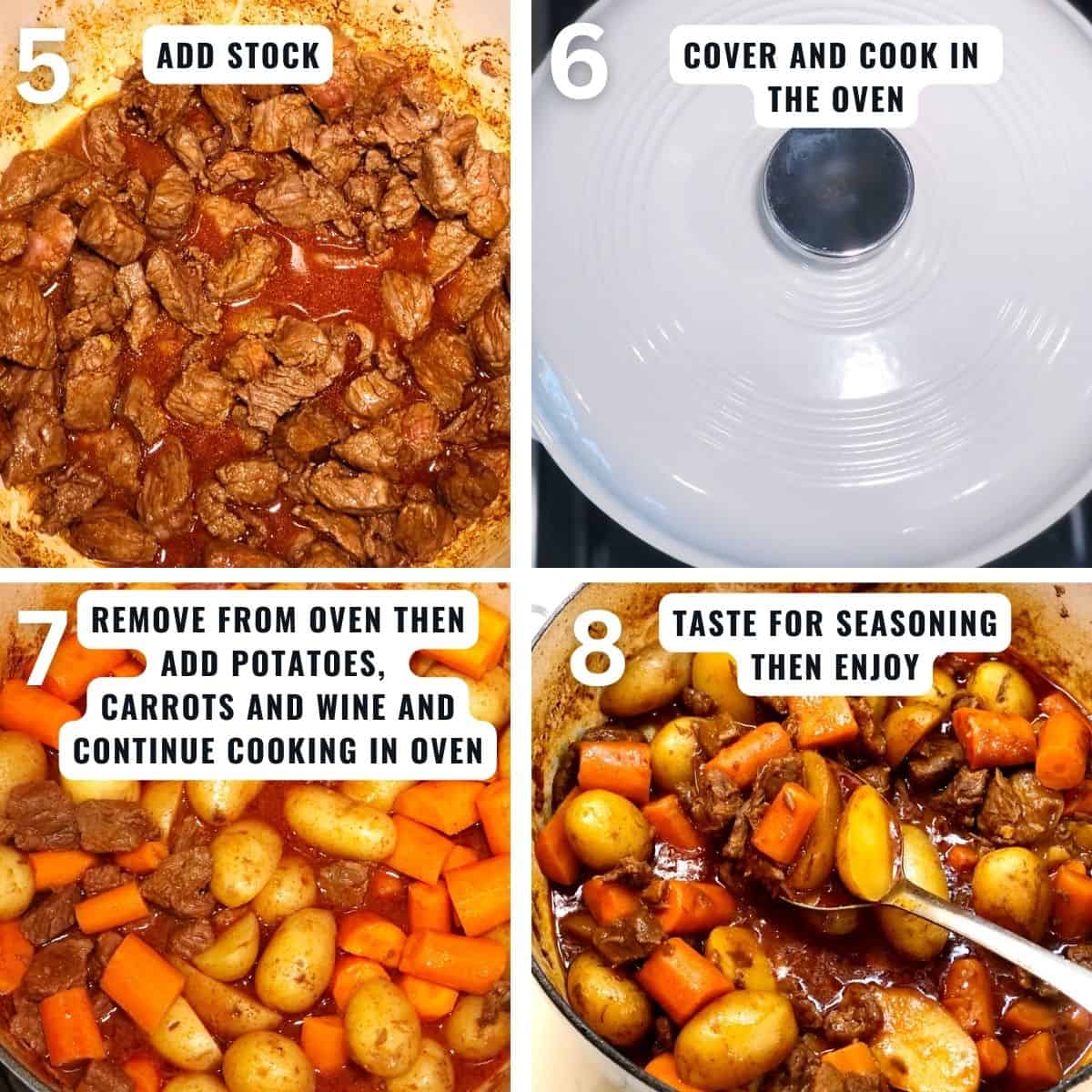 5
ADD STOCK

6
COVER AND COOK IN THE OVEN

7
REMOVE FROM OVEN THEN ADD POTATOES, CARROTS AND WINE AND CONTINUE COOKING IN OVEN

8
TASTE FOR SEASONING THEN ENJOY