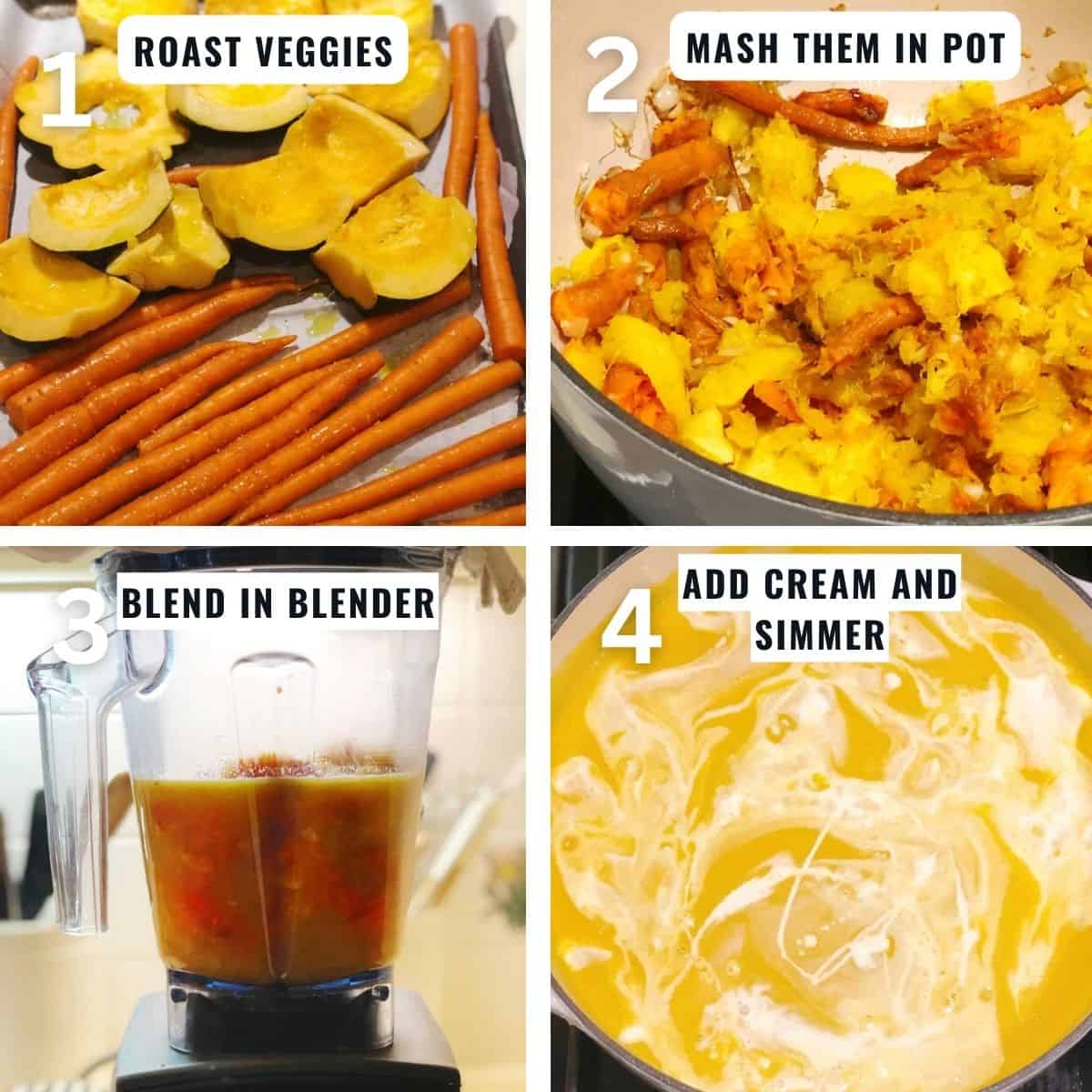 1 ROAST VEGGIES

2 MASH THEM IN POT

3 BLEND IN BLENDER

4 ADD CREAM AND SIMMER