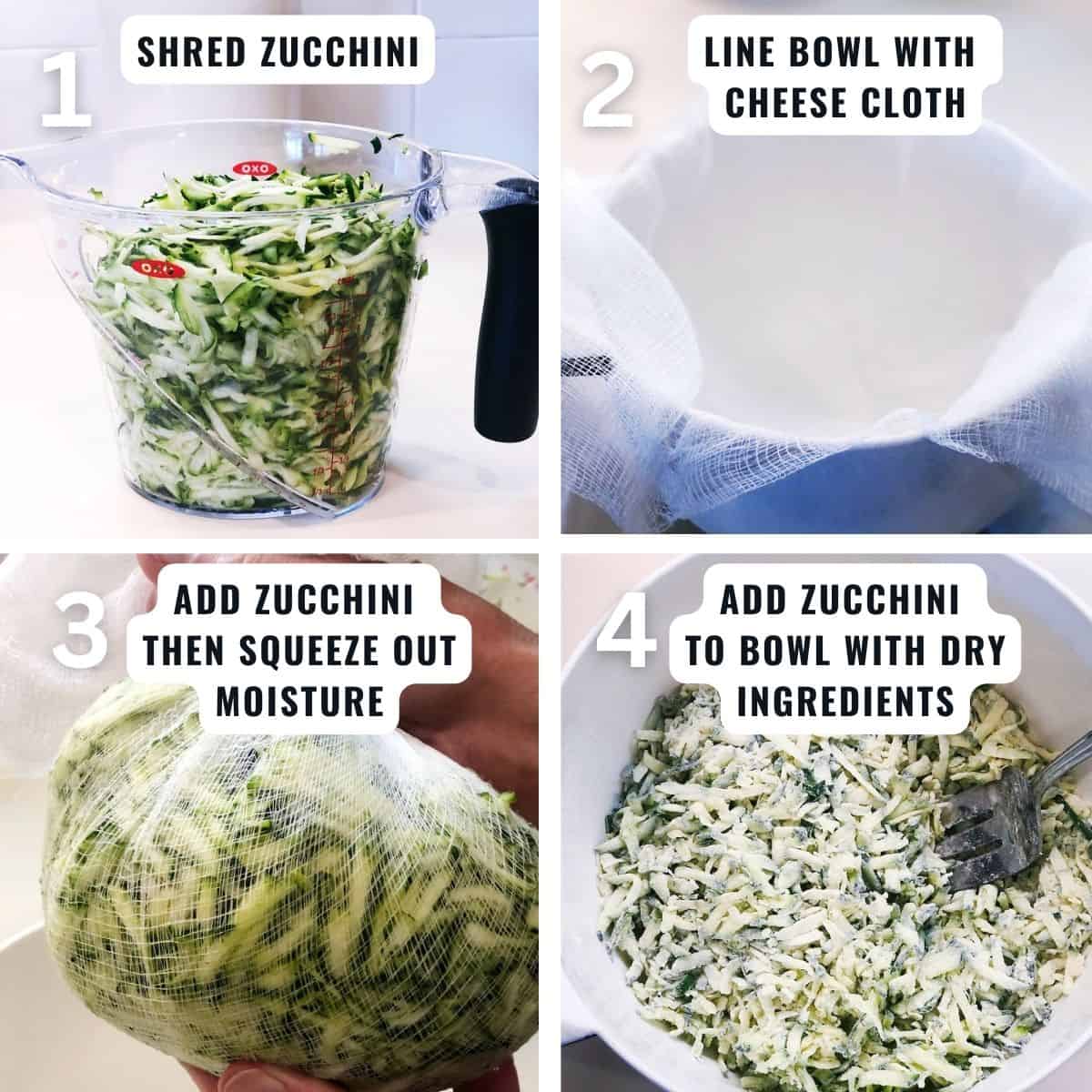 1 SHRED ZUCCHINI

OXO

OXO

2 LINE BOWL WITH CHEESE CLOTH

3 ADD ZUCCHINI THEN SQUEEZE OUT MOISTURE

4 ADD ZUCCHINI TO BOWL WITH DRY INGREDIENTS