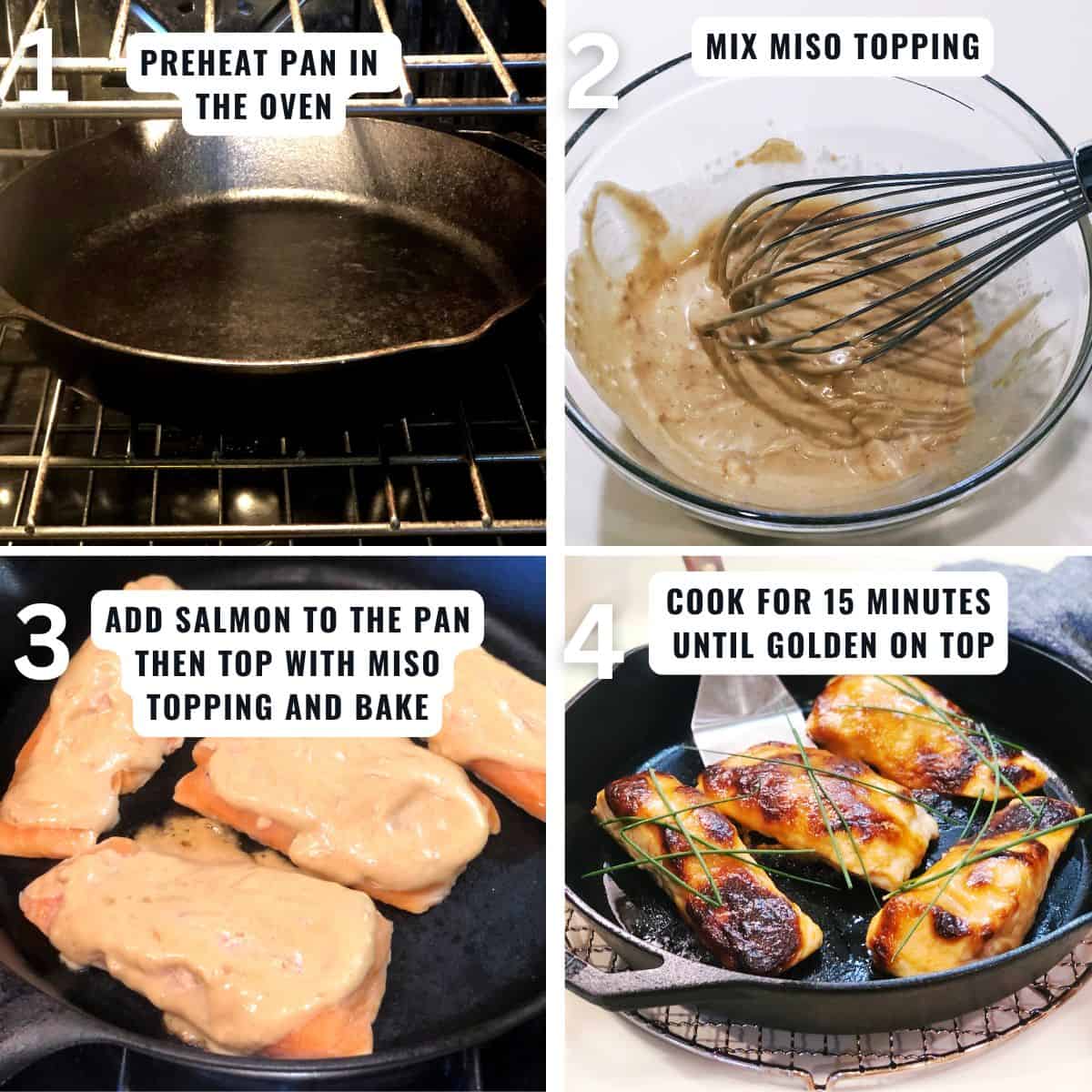 1
PREHEAT PAN IN THE OVEN

2
MIX MISO TOPPING

3
ADD SALMON TO THE PAN THEN TOP WITH MISO TOPPING AND BAKE

4
COOK FOR 15 MINUTES UNTIL GOLDEN ON TOP