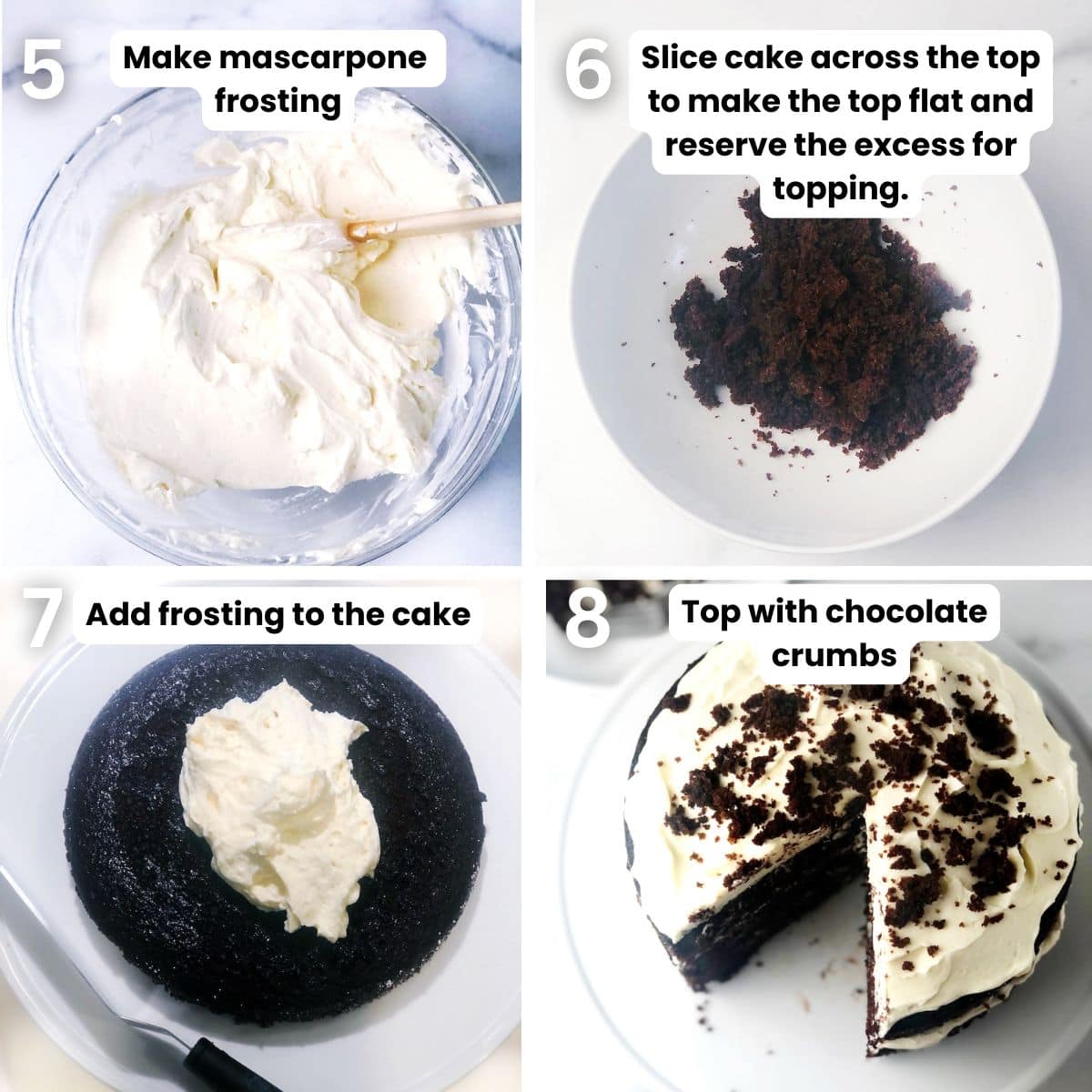 5 Make mascarpone frosting

6 Slice cake across the top to make the top flat and reserve the excess for topping.

7 Add frosting to the cake

8 Top with chocolate crumbs