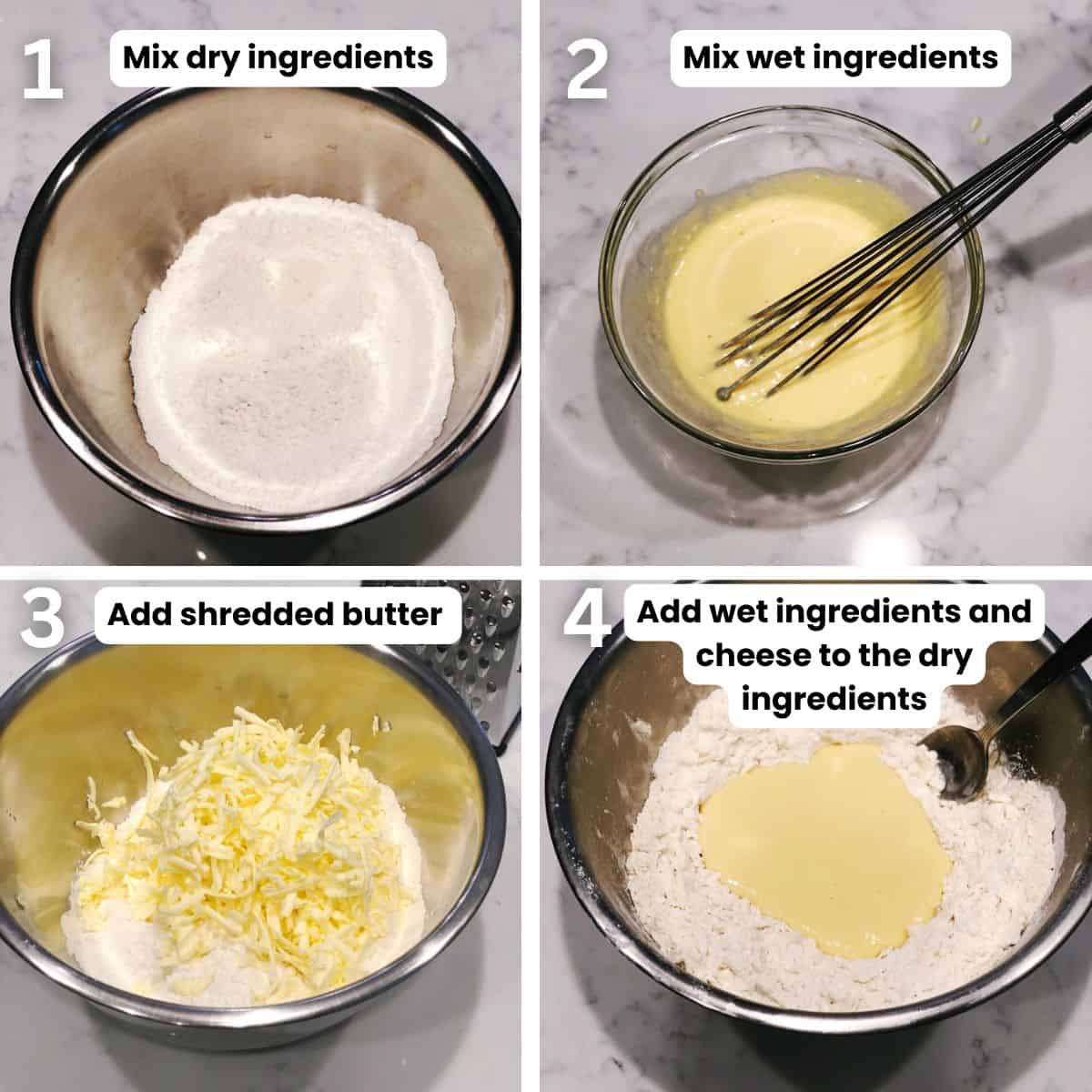 1 Mix dry ingredients

2 Mix wet ingredients

3 Add shredded butter

4 Add wet ingredients and cheese to the dry ingredients