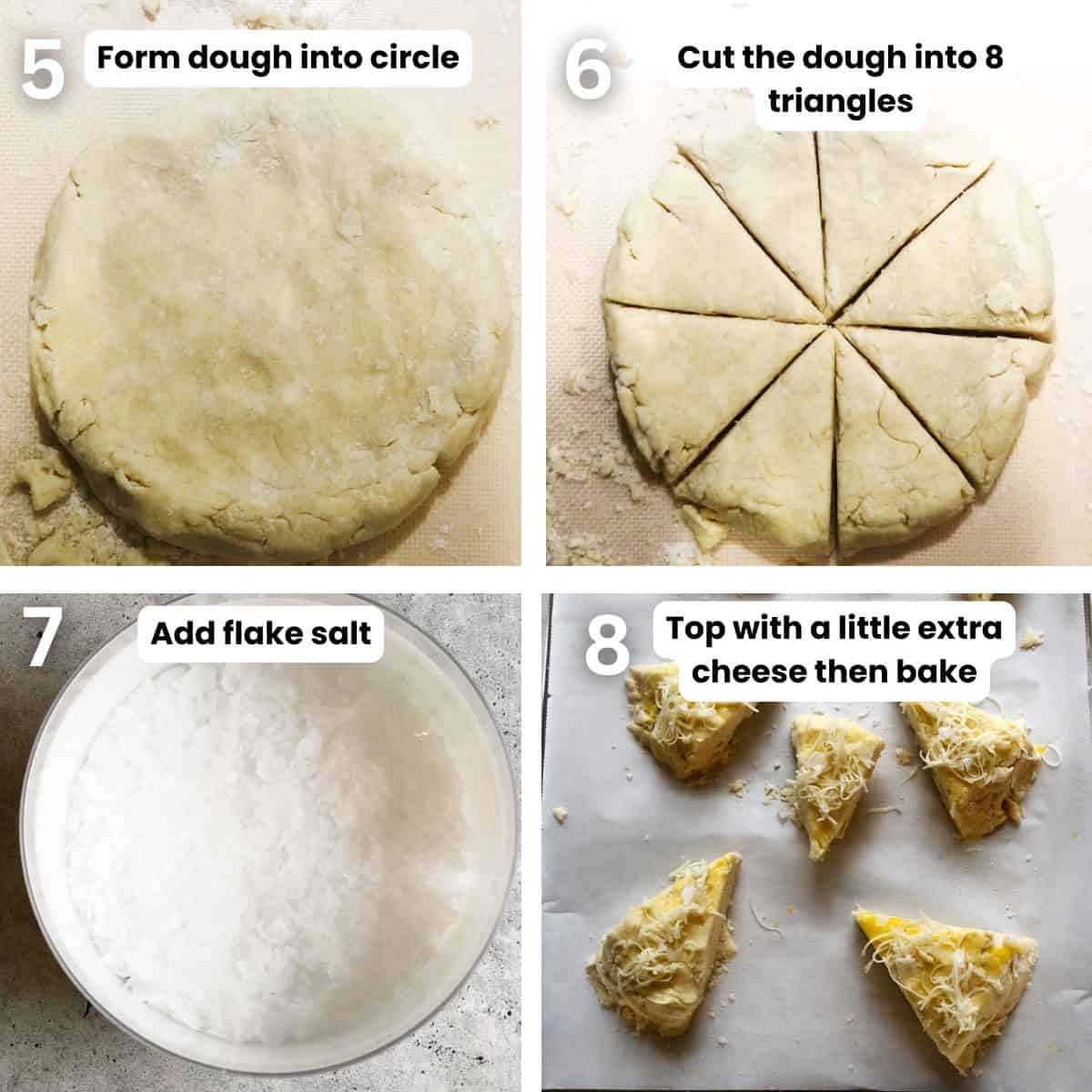 5 Form dough into circle

6 Cut the dough into 8 triangles

7 Add flake salt

8 Top with a little extra cheese then bake