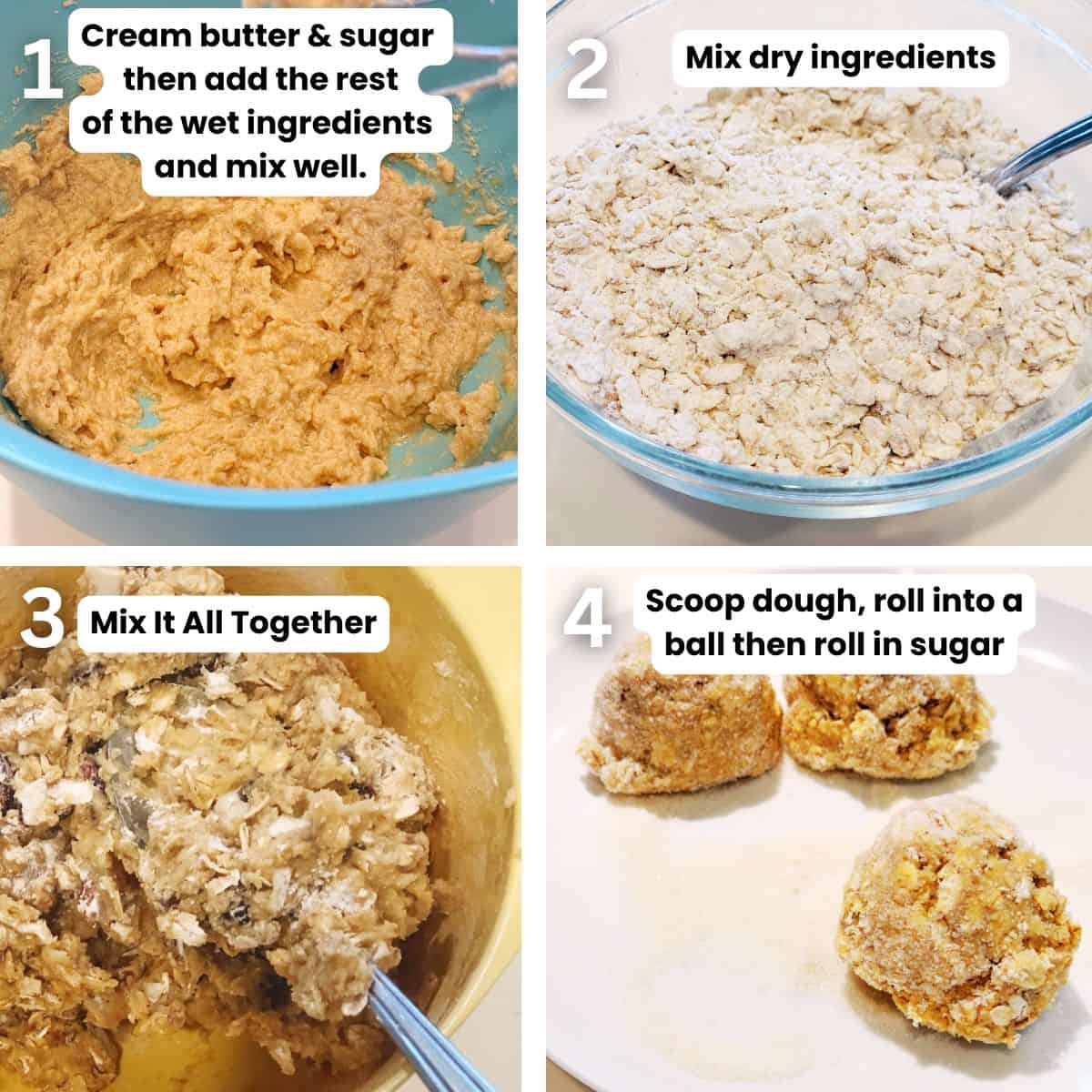 1 Cream butter & sugar then add the rest of the wet ingredients and mix well.

2 Mix dry ingredients

3 Mix It All Together

4 Scoop dough, roll into a ball then roll in sugar