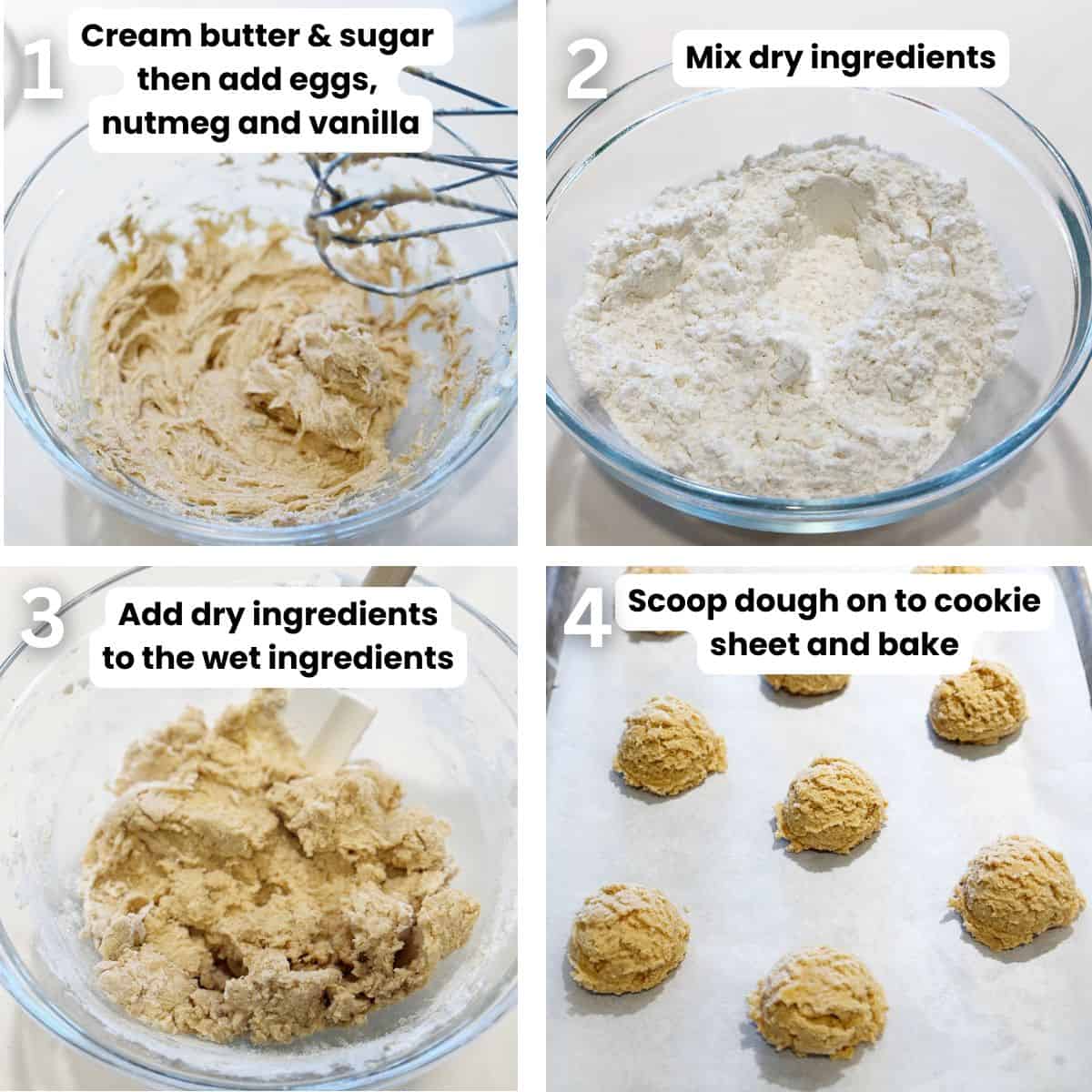 1
Cream butter & sugar then add eggs, nutmeg and vanilla

2
Mix dry ingredients

3
Add dry ingredients to the wet ingredients

4
Scoop dough on to cookie sheet and bake