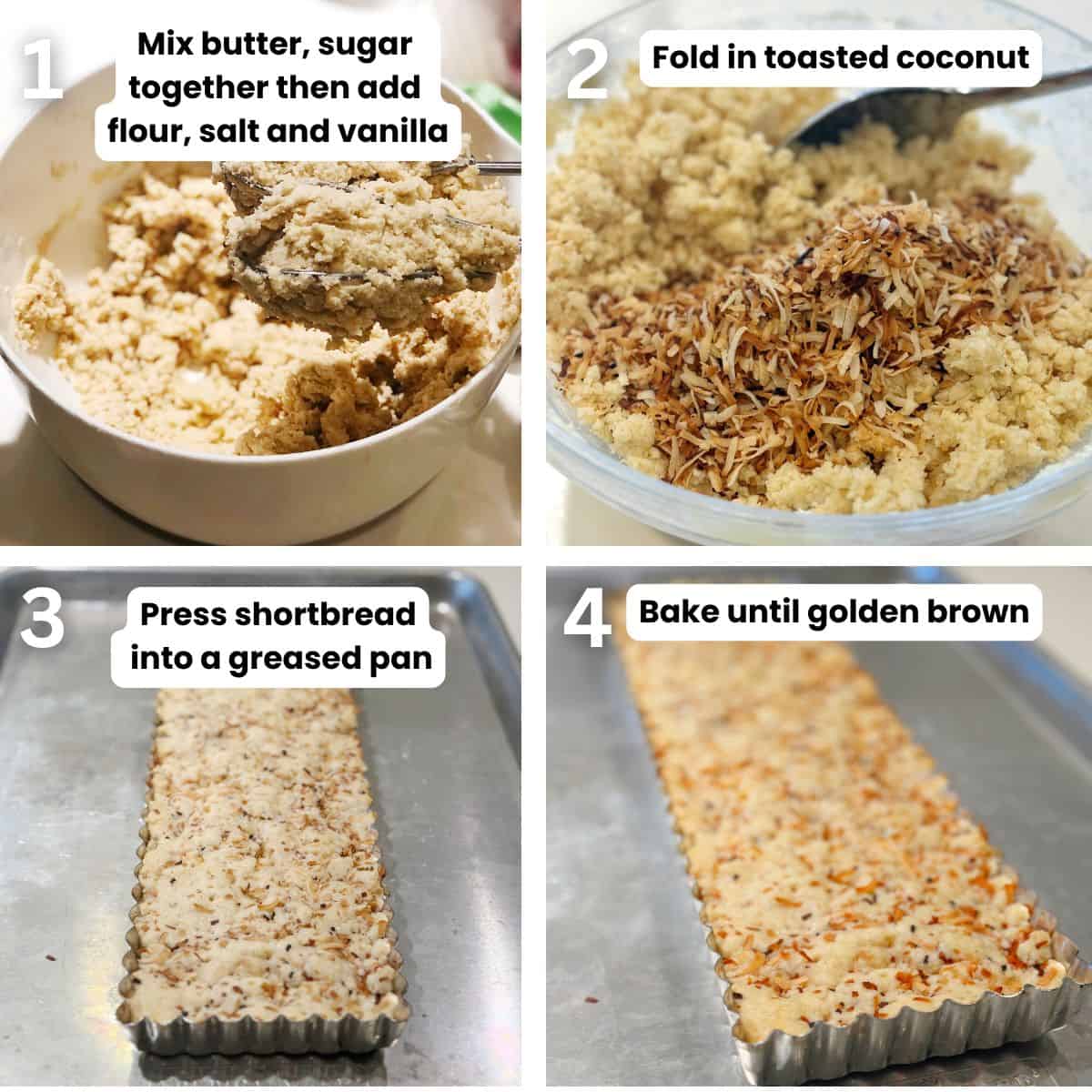 1
Mix butter, sugar together then add flour, salt and vanilla

2
Fold in toasted coconut

3
Press shortbread into a greased pan

4
Bake until golden brown