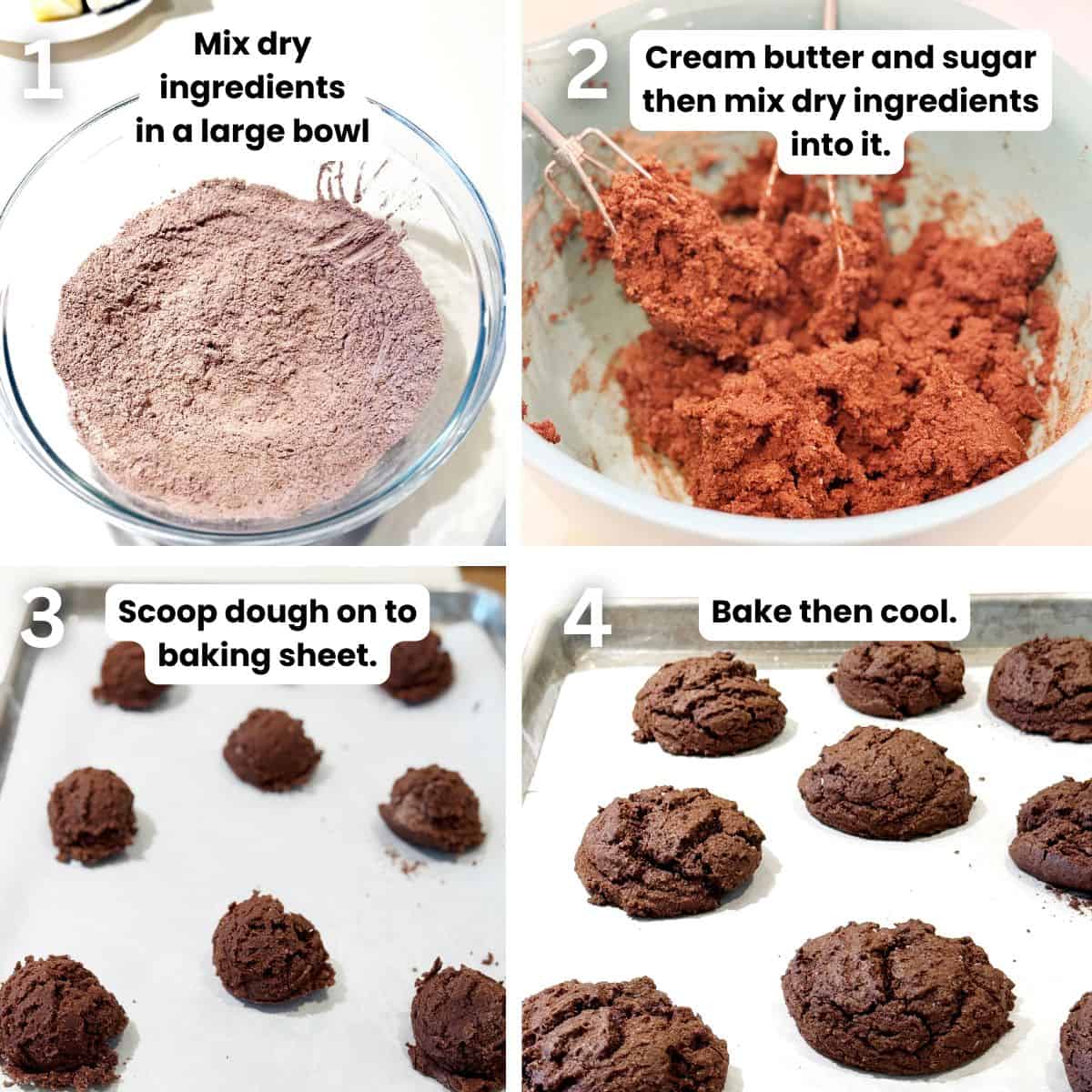 1
Mix dry ingredients in a large bowl

2
Cream butter and sugar then mix dry ingredients into it.

3
Scoop dough on to baking sheet.

4
Bake then cool.