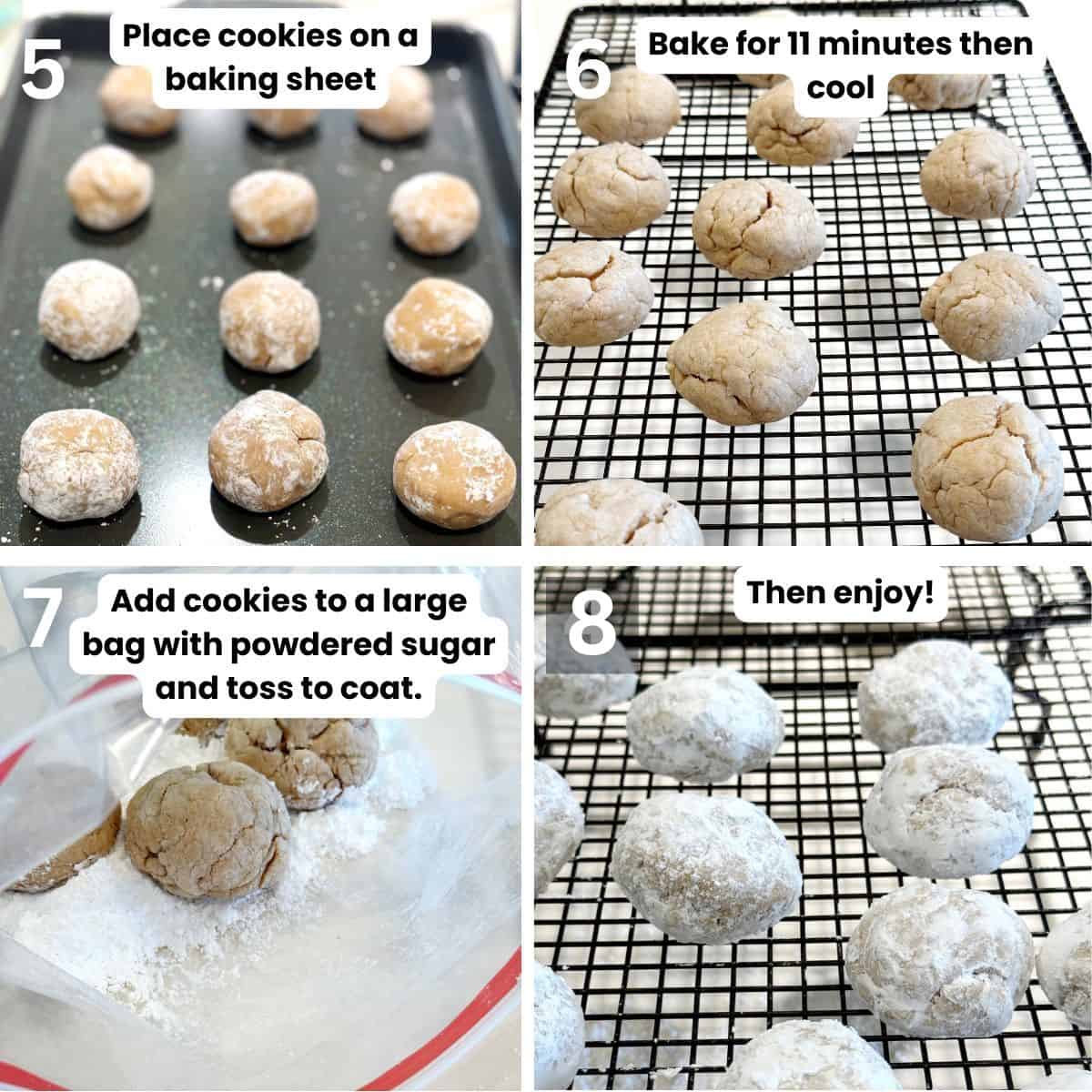 5

Place cookies on a baking sheet

6

Bake for 11 minutes then cool

7

Add cookies to a large bag with powdered sugar and toss to coat.

8

Then enjoy!