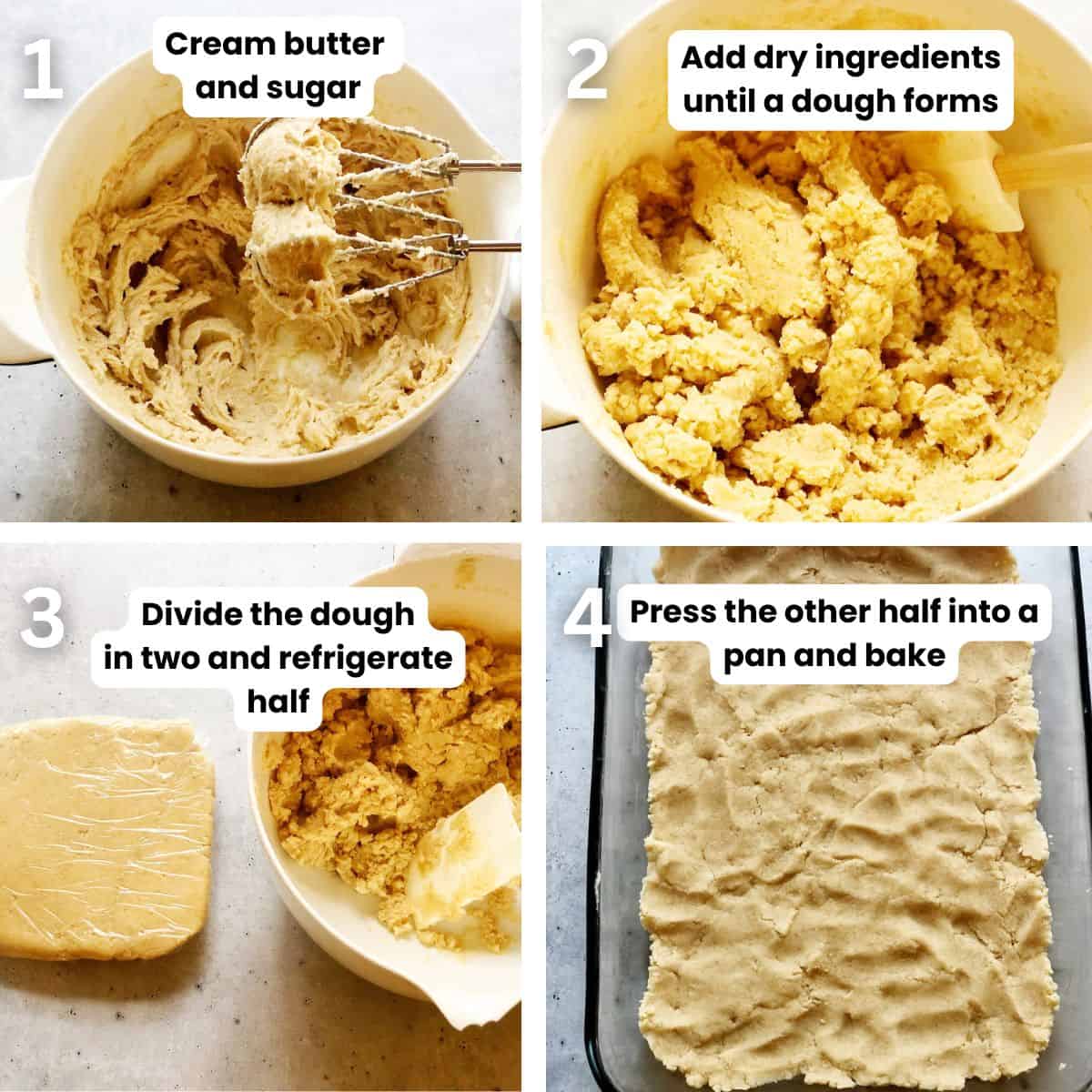 1
Cream butter and sugar

2
Add dry ingredients until a dough forms

3
Divide the dough in two and refrigerate half

4
Press the other half into a pan and bake