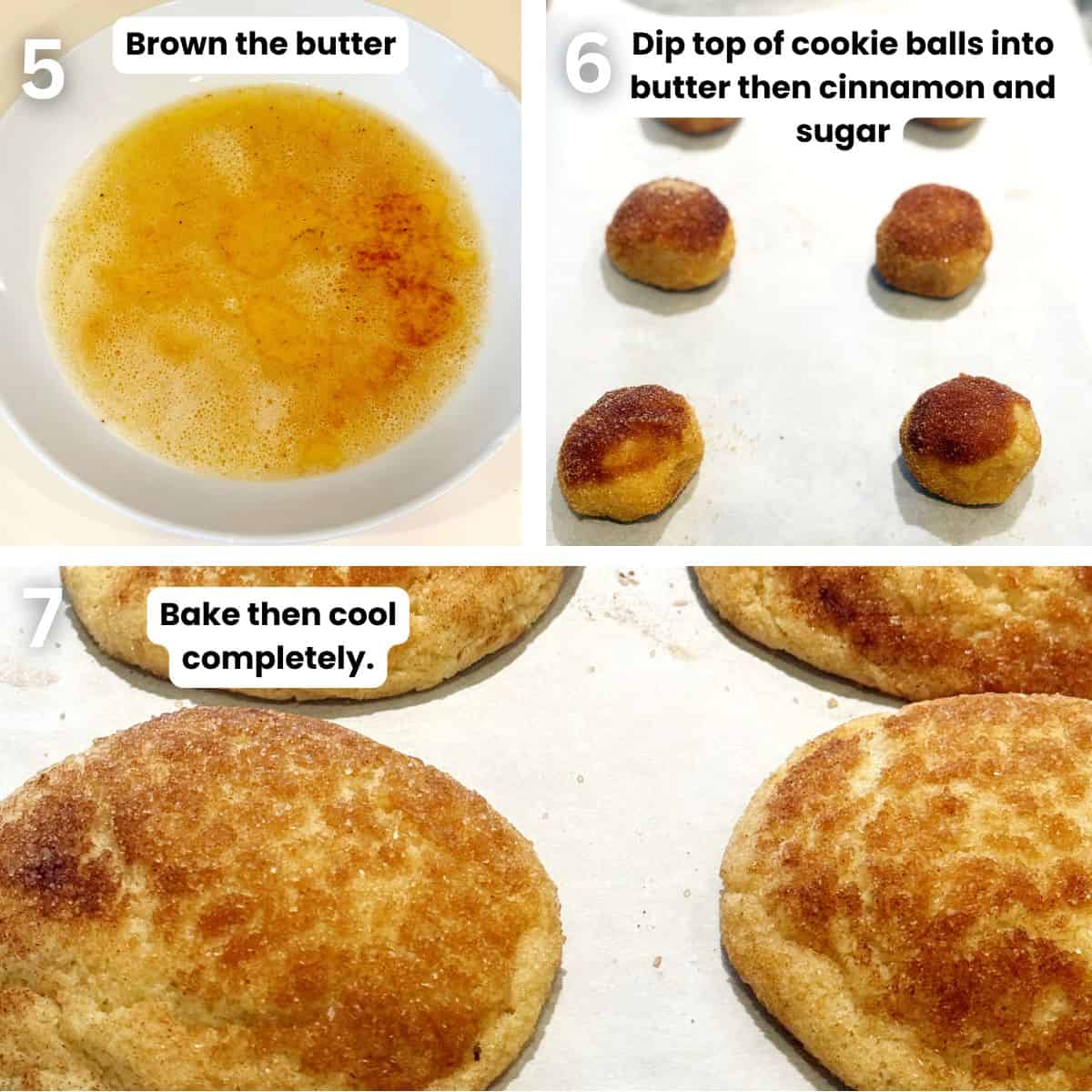 5 Brown the butter

6 Dip top of cookie balls into butter then cinnamon and sugar

7 Bake then cool completely.