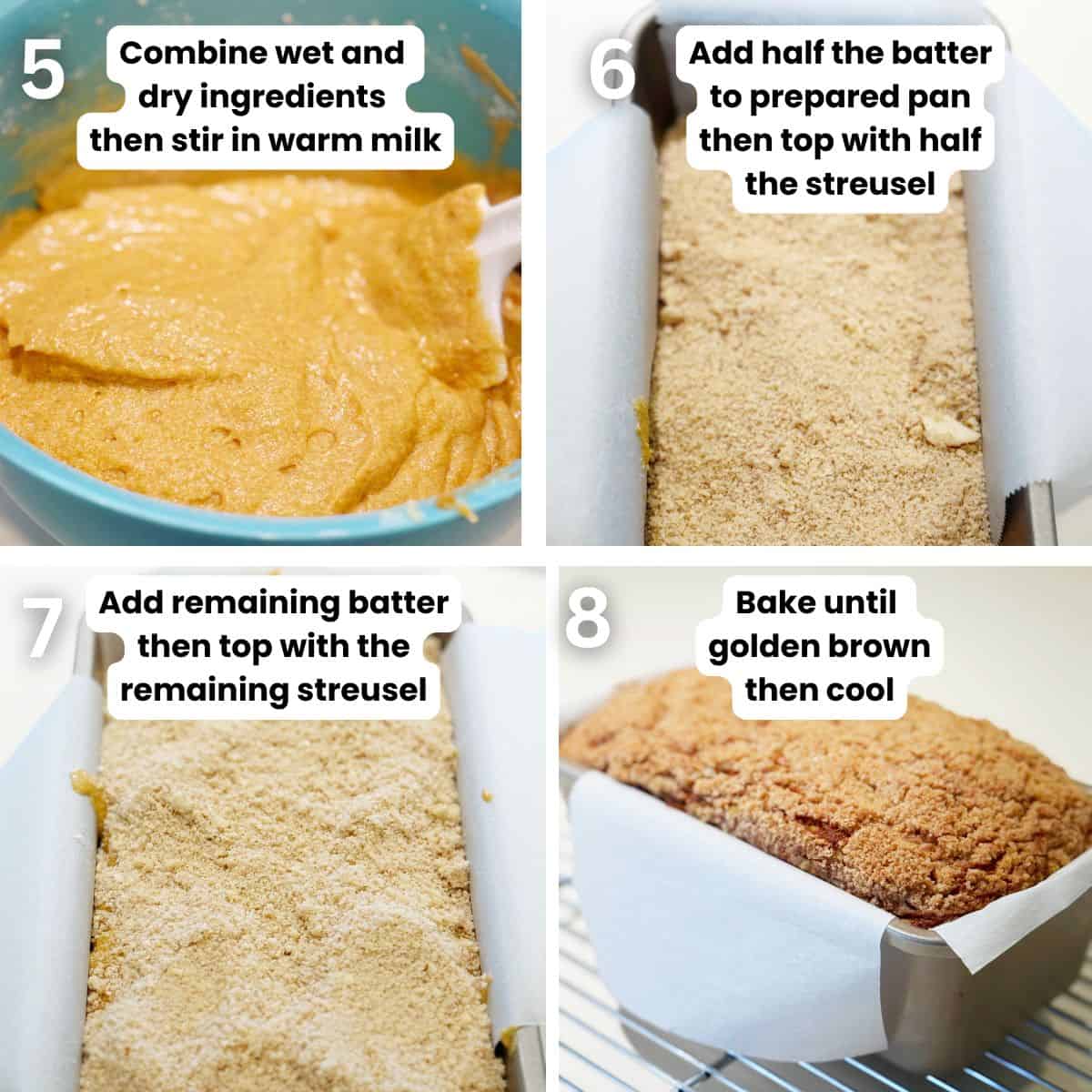 5
Combine wet and dry ingredients then stir in warm milk

6
Add half the batter to prepared pan then top with half the streusel

7
Add remaining batter then top with the remaining streusel

8
Bake until golden brown then cool