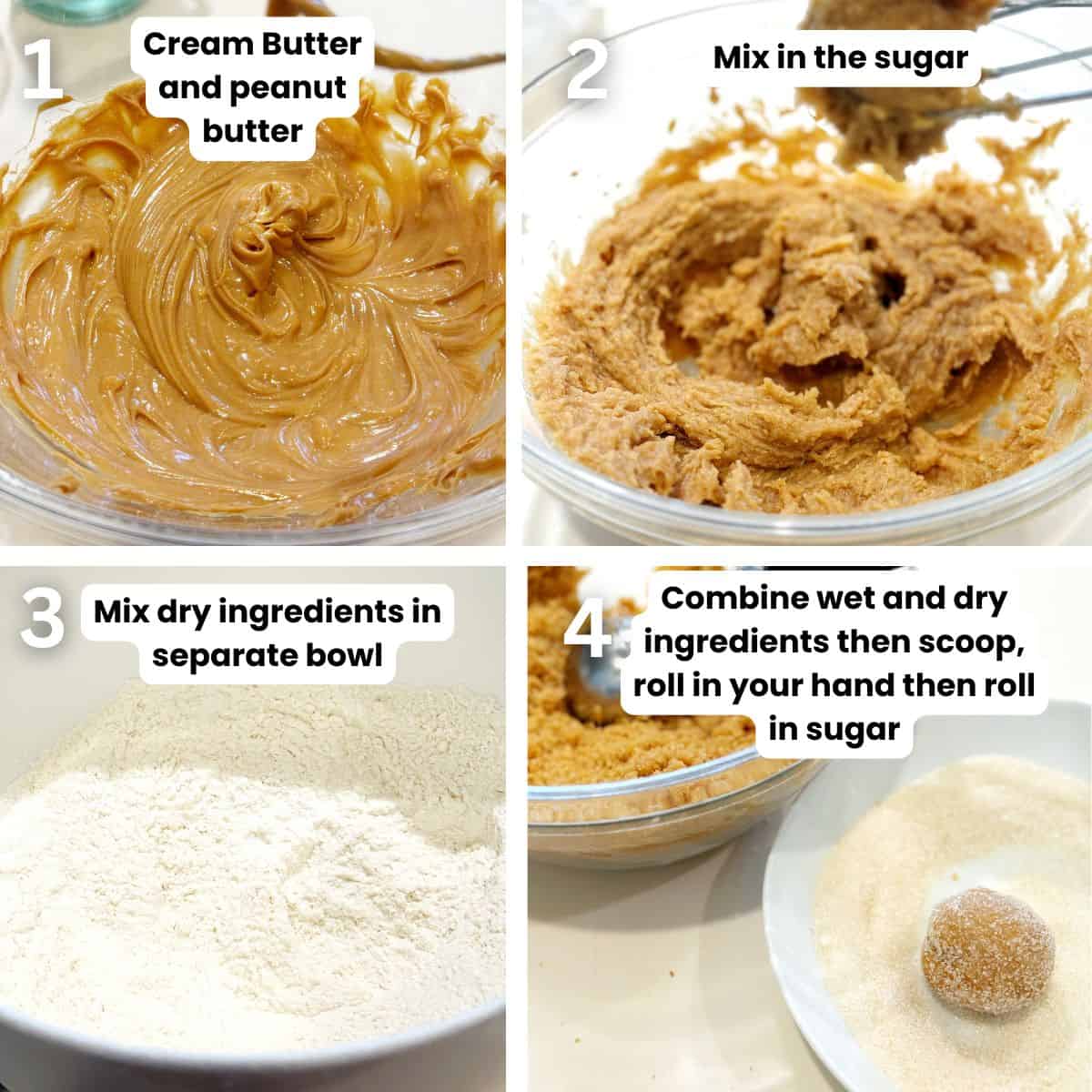 1 Cream Butter and peanut butter

2 Mix in the sugar

3 Mix dry ingredients in separate bowl

4 Combine wet and dry ingredients then scoop, roll in your hand then roll in sugar