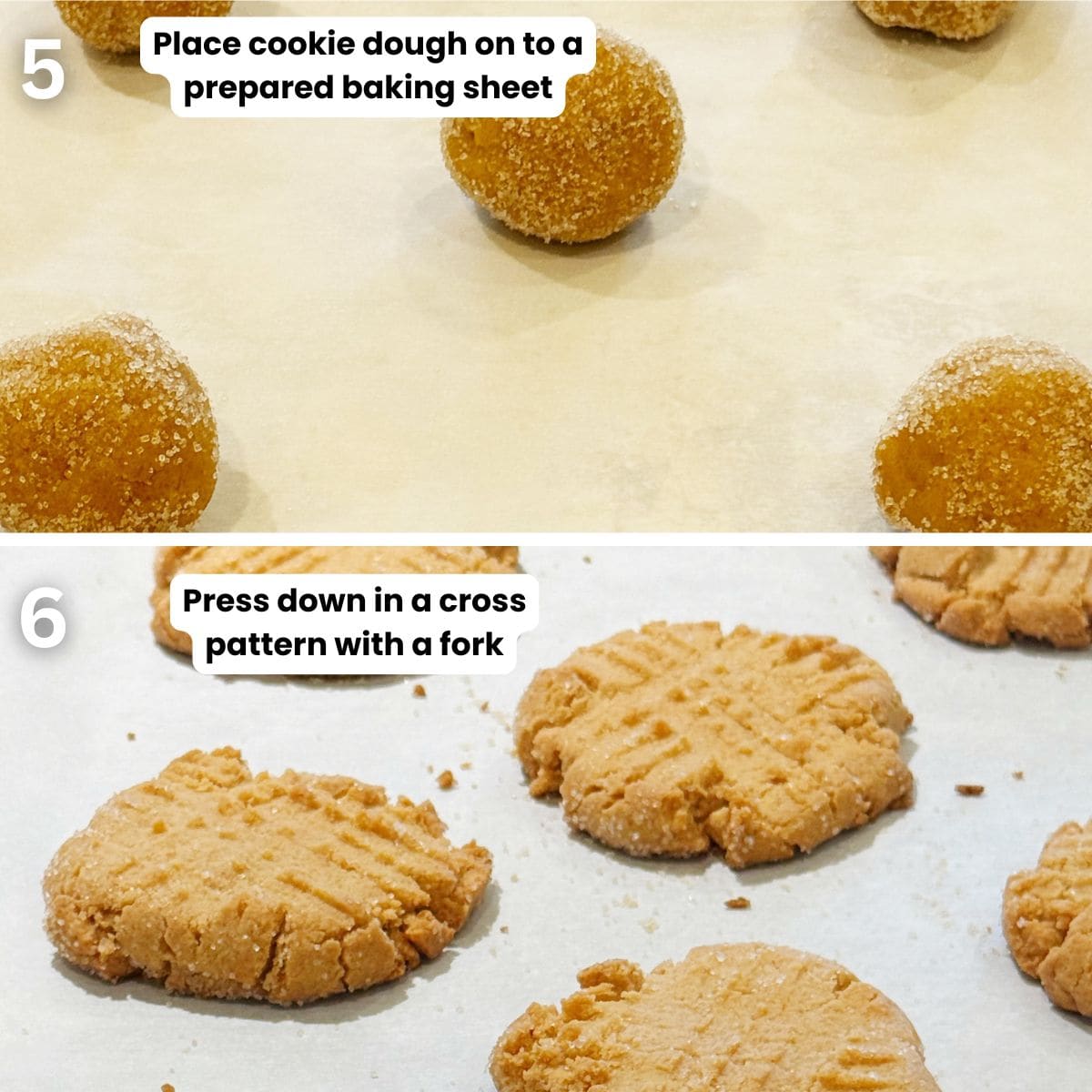 5

Place cookie dough on to a prepared baking sheet

6

Press down in a cross pattern with a fork