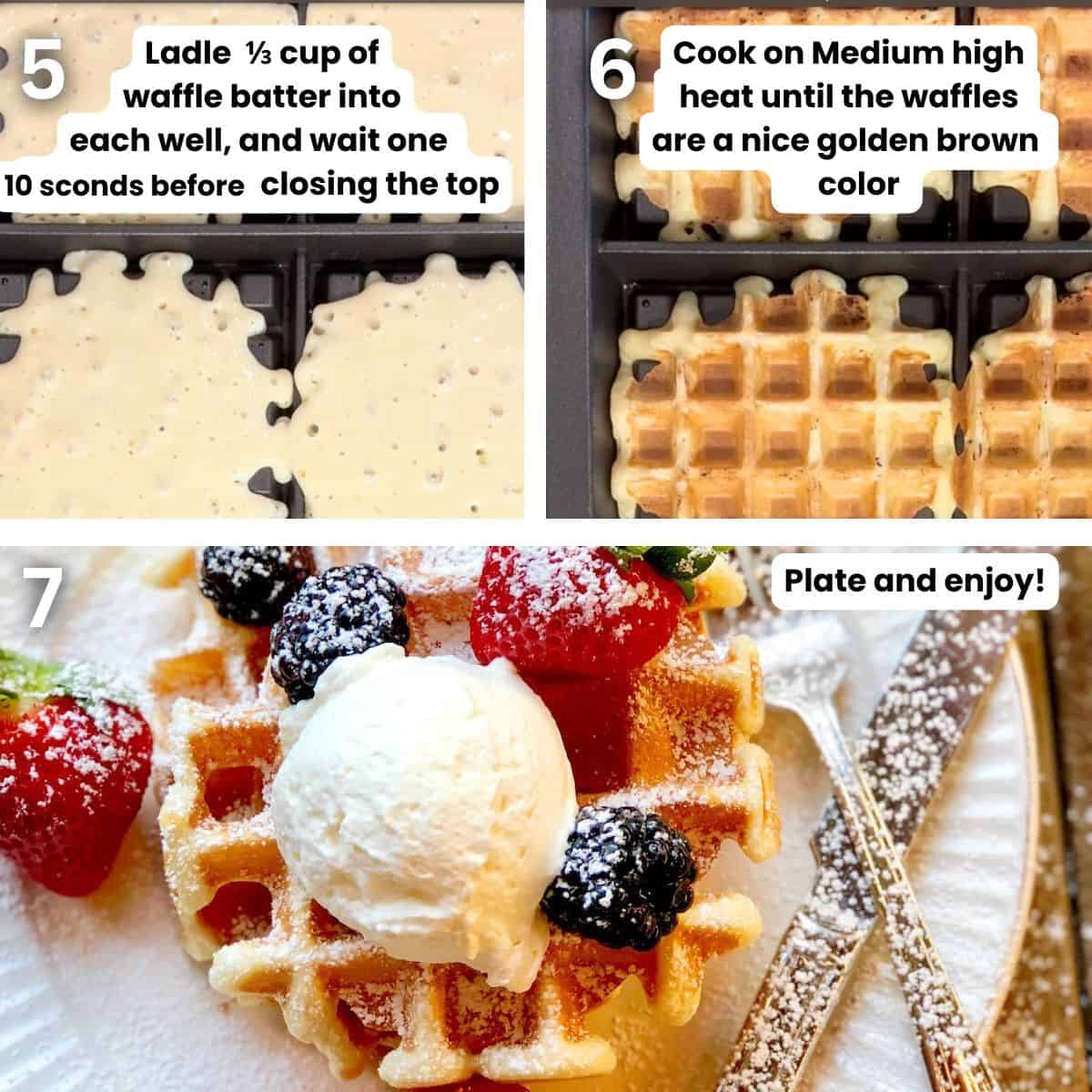 5

Ladle ⅓ cup of waffle batter into each well, and wait one 10 sconds before closing the top

6

Cook on Medium high heat until the waffles are a nice golden brown color

7

Plate and enjoy!